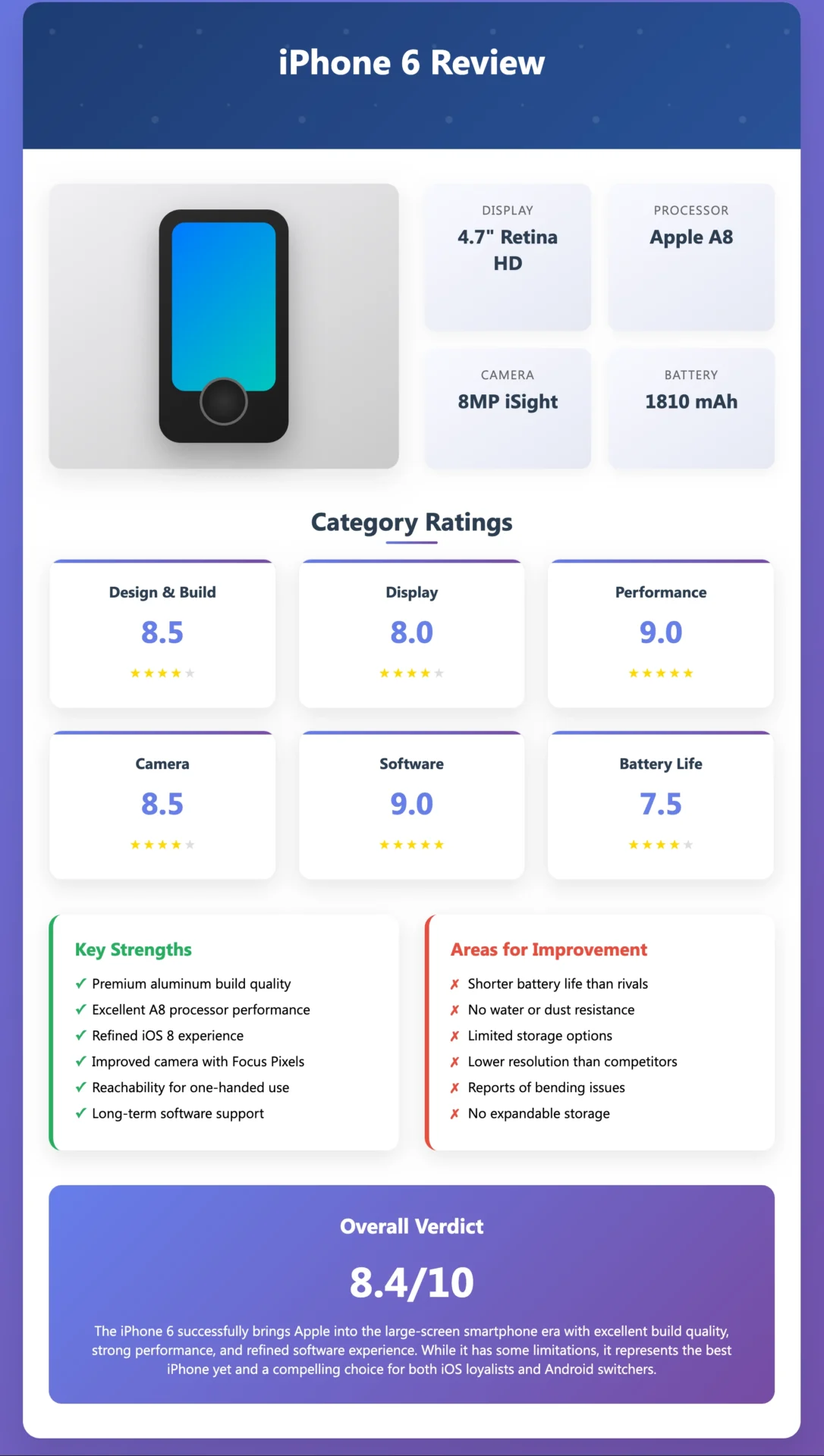 iPhone 6 Review

DISPLAY
4.7" Retina HD

PROCESSOR
Apple A8

CAMERA
8MP iSight

BATTERY
1810 mAh

Category Ratings

Design & Build
8.5
★★★★★

Display
8.0
★★★★★

Performance
9.0
★★★★★

Camera
8.5
★★★★★

Software
9.0
★★★★★

Battery Life
7.5
★★★★★

Key Strengths
✓ Premium aluminum build quality
✓ Excellent A8 processor performance
✓ Refined iOS 8 experience
✓ Improved camera with Focus Pixels
✓ Reachability for one-handed use
✓ Long-term software support

Areas for Improvement
✗ Shorter battery life than rivals
✗ No water or dust resistance
✗ Limited storage options
✗ Lower resolution than competitors
✗ Reports of bending issues
✗ No expandable storage

Overall Verdict
8.4/10
The iPhone 6 successfully brings Apple into the large-screen smartphone era with excellent build quality, strong performance, and refined software experience. While it has some limitations, it represents the best iPhone yet and a compelling choice for both iOS loyalists and Android switchers.